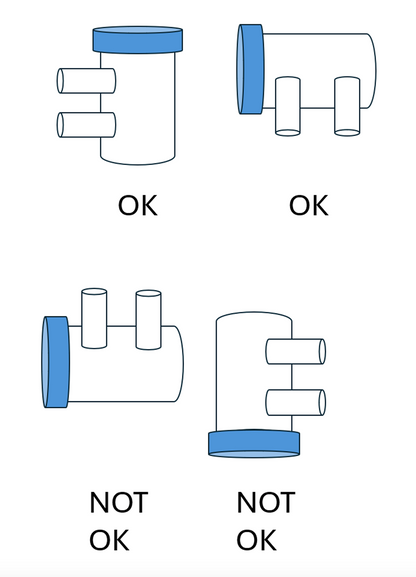 OK

OK

NOT OK

NOT OK